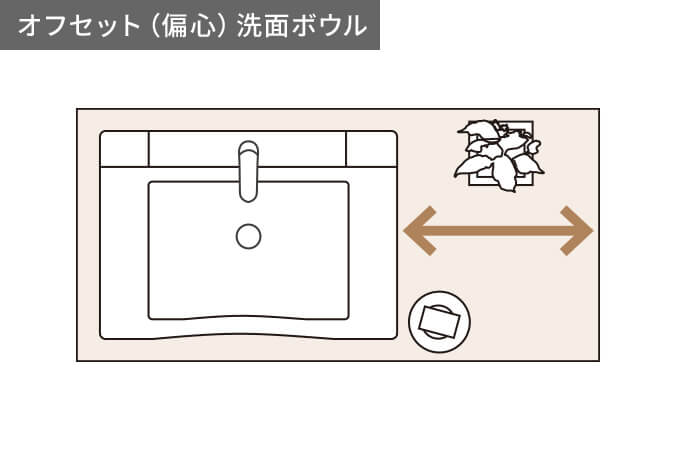 オフセット（偏心）洗面ボウル