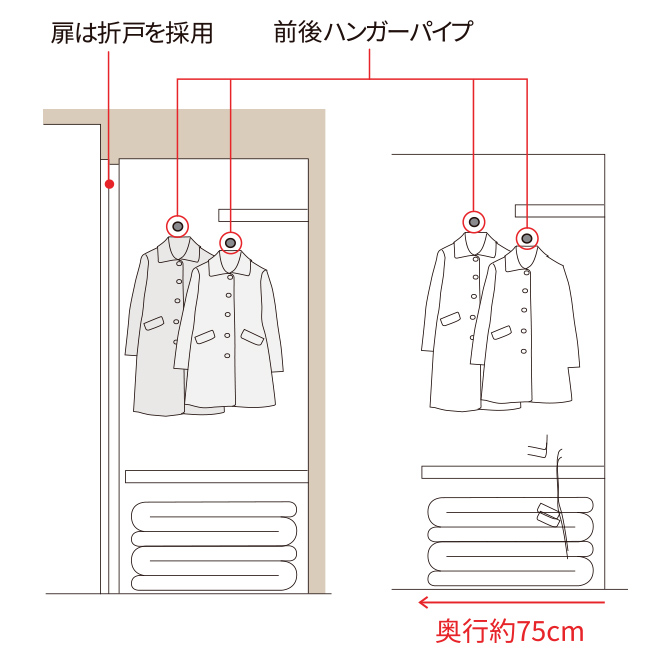 扉は折戸を採用

前後ハンガーパイプ

奥行約75cm