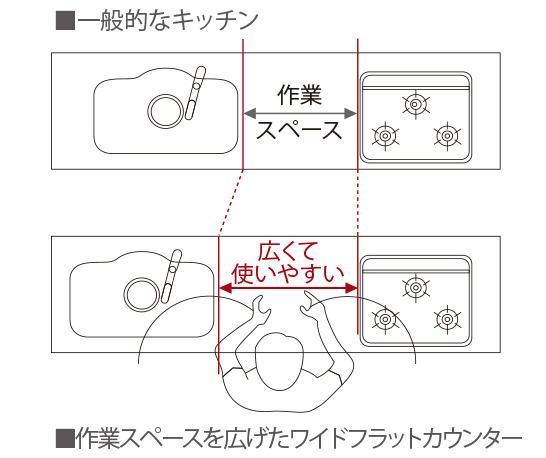 ■一般的なキッチン

作業
スペース

広くて
使いやすい

■作業スペースを広げたワイドフラットカウンター