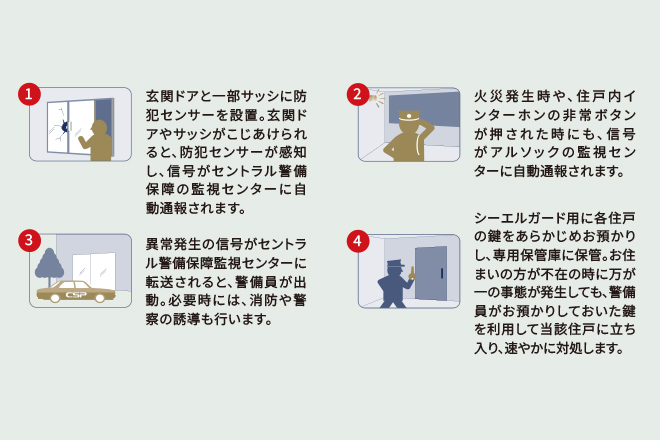 1

玄関ドアと一部サッシに防犯センサーを設置。玄関ドアやサッシがこじあけられると、防犯センサーが感知し、信号がセントラル警備保障の監視センターに自動通報されます。

2

火災発生時や、住戸内インターホンの非常ボタンが押された時にも、信号がアルソックの監視センターに自動通報されます。

3

CSP

異常発生の信号がセントラル警備保障監視センターに転送されると、警備員が出動。必要時には、消防や警察の誘導も行います。

4

シーエルガード用に各住戸の鍵をあらかじめお預かりし、専用保管庫に保管。お住まいの方が不在の時に万が一の事態が発生しても、警備員がお預かりしておいた鍵を利用して当該住戸に立ち入り、速やかに対処します。