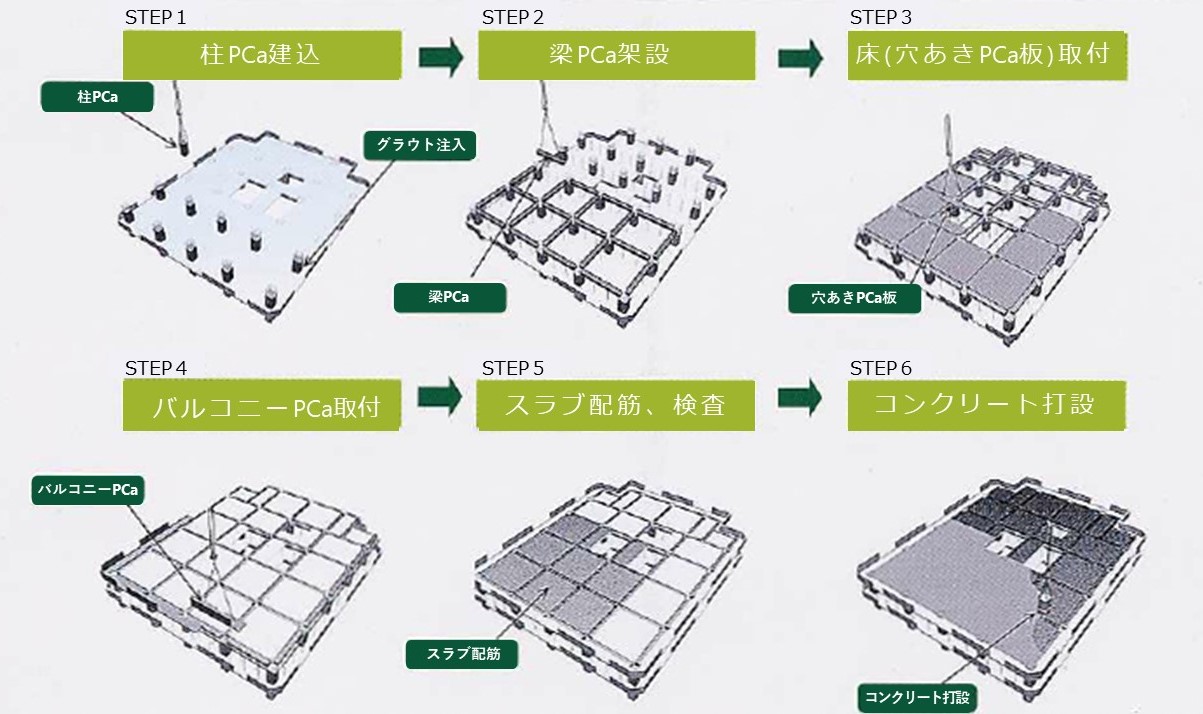 STEP 1
柱PCa建込

柱PCa

グラウト注入

STEP 2
梁PCa架設

梁PCa

STEP 3
床(穴あきPCa板)取付

穴あきPCa板

STEP 4
バルコニーPCa取付

バルコニーPCa

STEP 5
スラブ配筋、検査

スラブ配筋

STEP 6
コンクリート打設

コンクリート打設